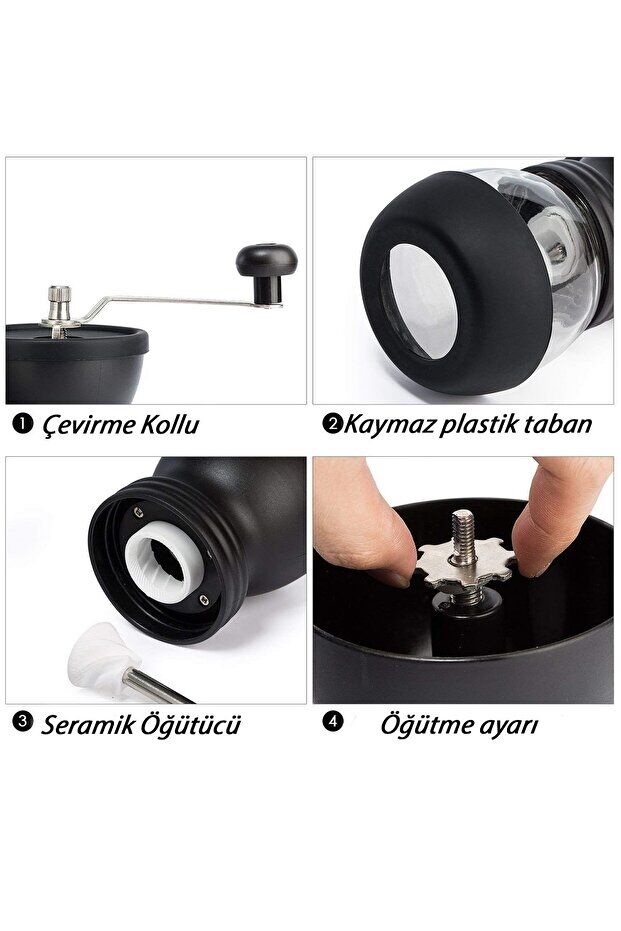 ❶ Çevirme Kollu

❷Kaymaz plastik taban

❸ Seramik Öğütücü

❹ Öğütme ayarı